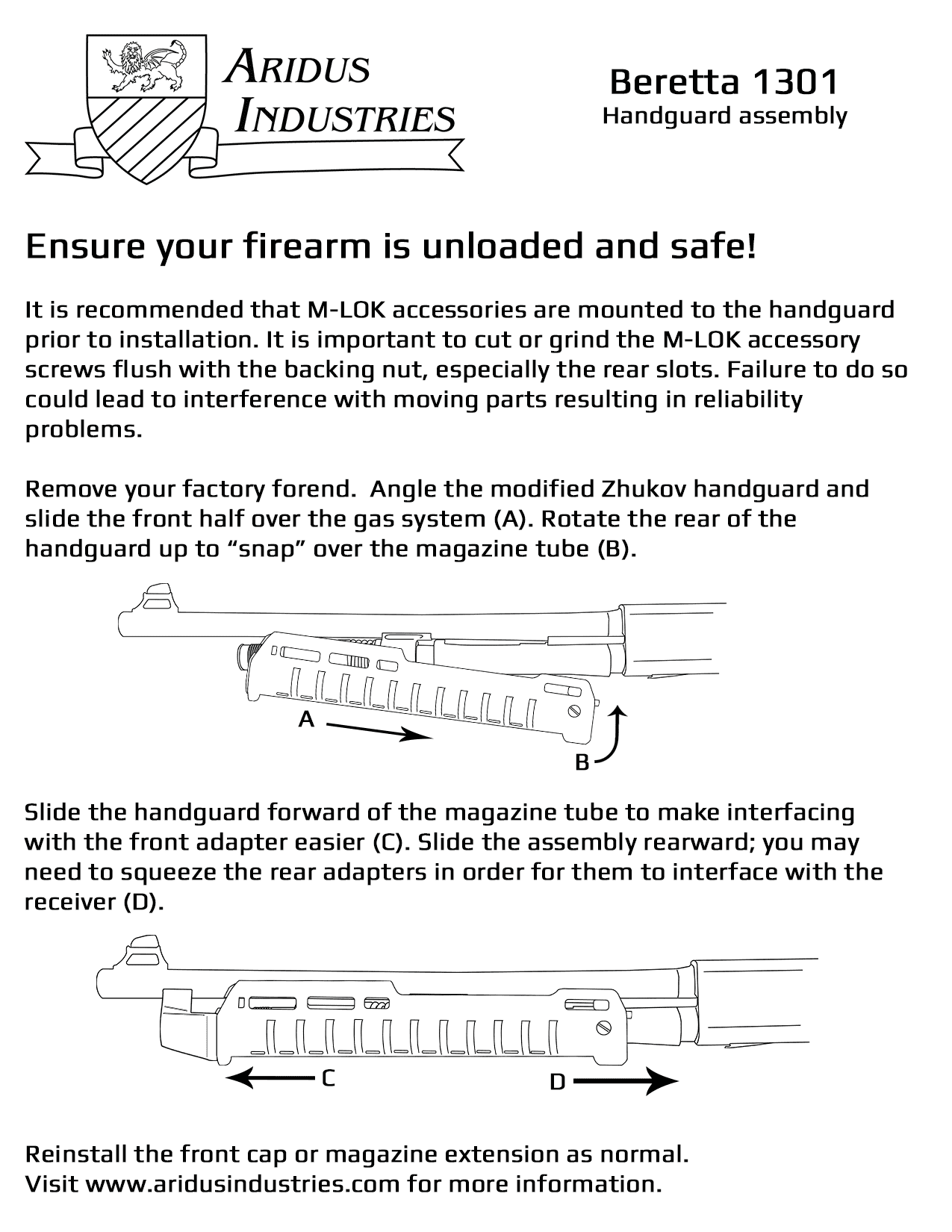 ARIDUS INDUSTRIES

Beretta 1301
Handguard assembly

Ensure your firearm is unloaded and safe!

It is recommended that M-LOK accessories are mounted to the handguard prior to installation. It is important to cut or grind the M-LOK accessory screws flush with the backing nut, especially the rear slots. Failure to do so could lead to interference with moving parts resulting in reliability problems.

Remove your factory forend. Angle the modified Zhukov handguard and slide the front half over the gas system (A). Rotate the rear of the handguard up to “snap” over the magazine tube (B).

A

B

Slide the handguard forward of the magazine tube to make interfacing with the front adapter easier (C). Slide the assembly rearward; you may need to squeeze the rear adapters in order for them to interface with the receiver (D).

C

D

Reinstall the front cap or magazine extension as normal.
Visit www.aridusindustries.com for more information.